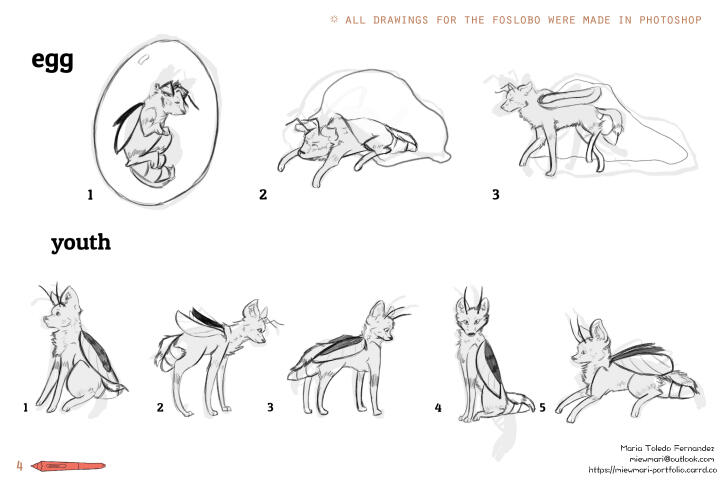 ☼ ALL DRAWINGS FOR THE FOSLOBO WERE MADE IN PHOTOSHOP

egg

1

2

3

youth

1

2

3

4

5

4

Maria Toledo Fernandez
miewmari@outlook.com
https://miewmari-portfolio.carrd.co